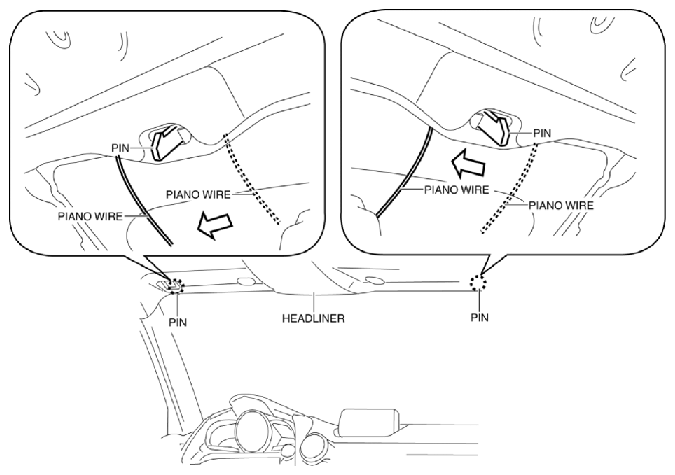 PIN
PIANO WIRE
PIANO WIRE
PIN
PIANO WIRE
PIANO WIRE
PIN
HEADLINER
PIN