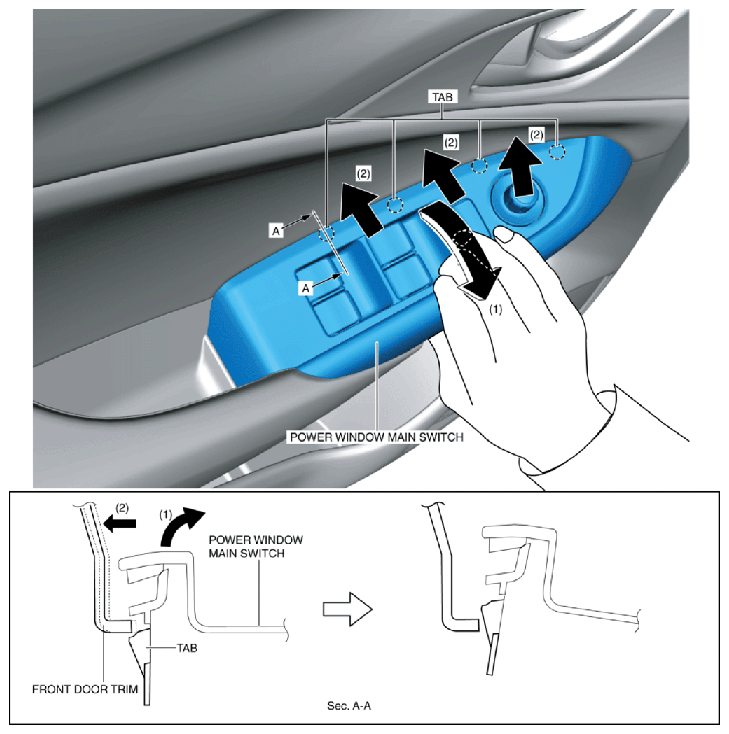 TAB

(2)

(2)

(2)

A

A

(1)

POWER WINDOW MAIN SWITCH

(2)

(1)

POWER WINDOW MAIN SWITCH

TAB

FRONT DOOR TRIM

Sec. A-A