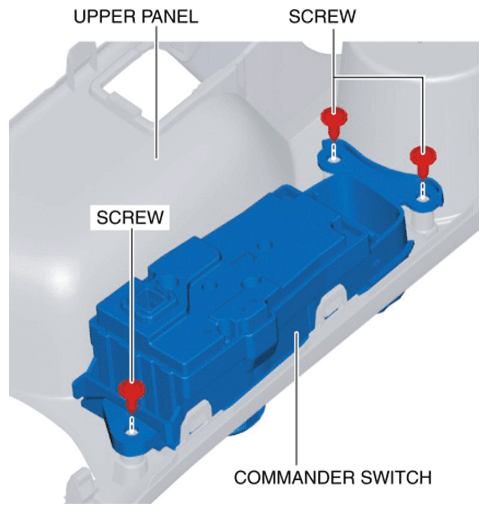 UPPER PANEL
SCREW
SCREW
COMMANDER SWITCH