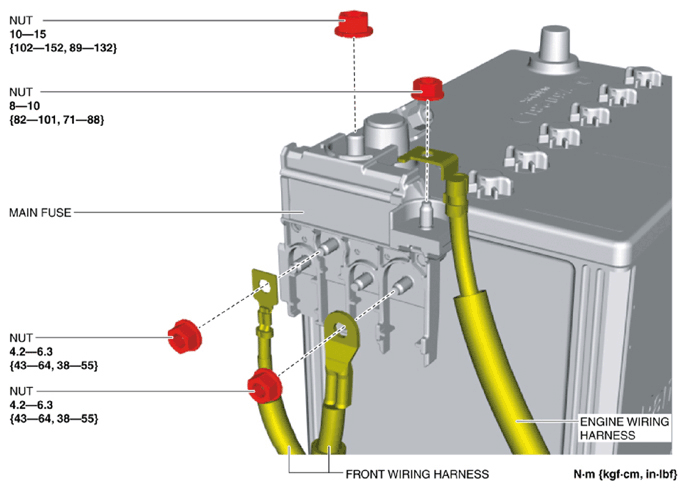 NUT
10—15
{102—152, 89—132}

NUT
8—10
{82—101, 71—88}

MAIN FUSE

NUT
4.2—6.3
{43—64, 38—55}

NUT
4.2—6.3
{43—64, 38—55}

ENGINE WIRING HARNESS

FRONT WIRING HARNESS

N·m {kgf·cm, in·lbf}