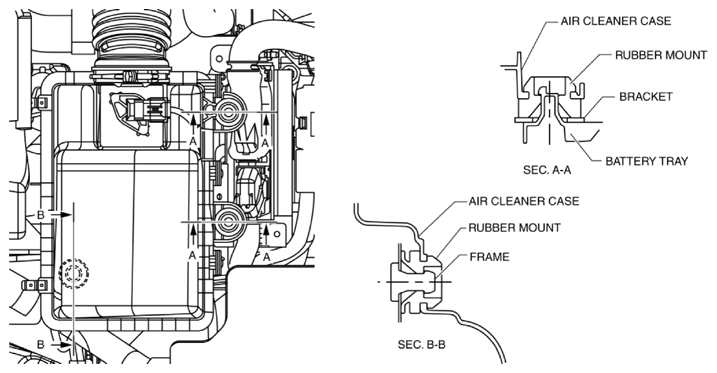 A
A
B
A
A
B

AIR CLEANER CASE
RUBBER MOUNT
BRACKET
BATTERY TRAY
SEC. A-A

AIR CLEANER CASE
RUBBER MOUNT
FRAME
SEC. B-B