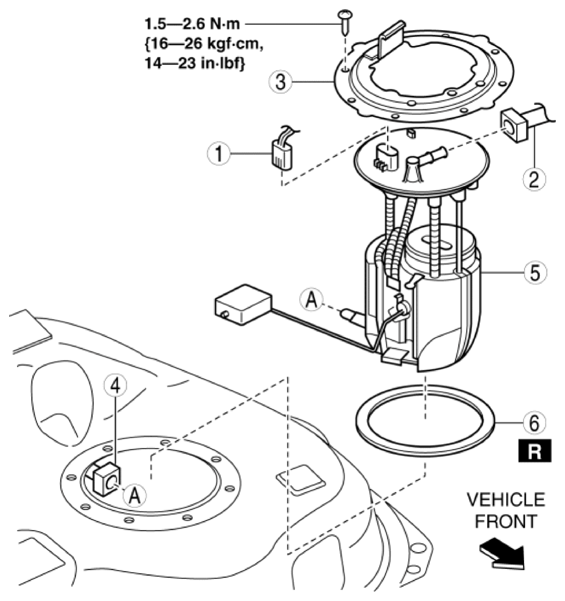 1.5—2.6 N·m
{16—26 kgf·cm,
14—23 in·lbf}

3

1

2

5

A

4

A

6

R

VEHICLE
FRONT