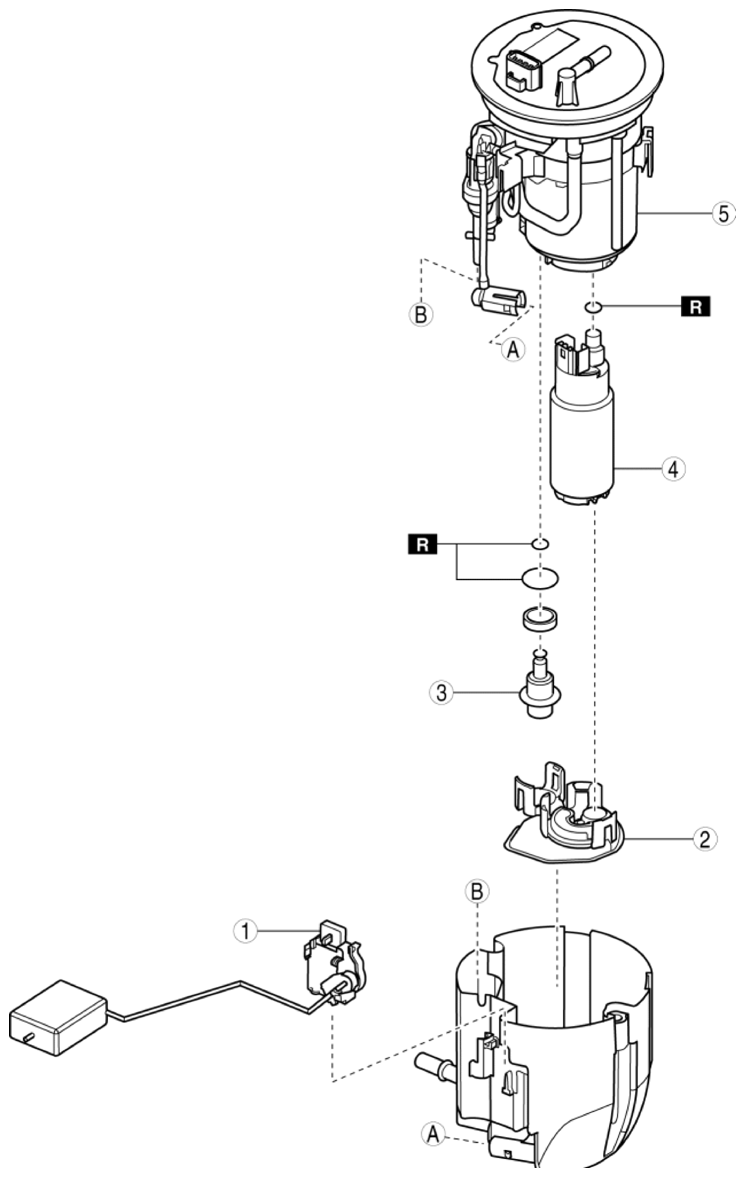 5
B
R
A
4
R
3
2
B
1
A