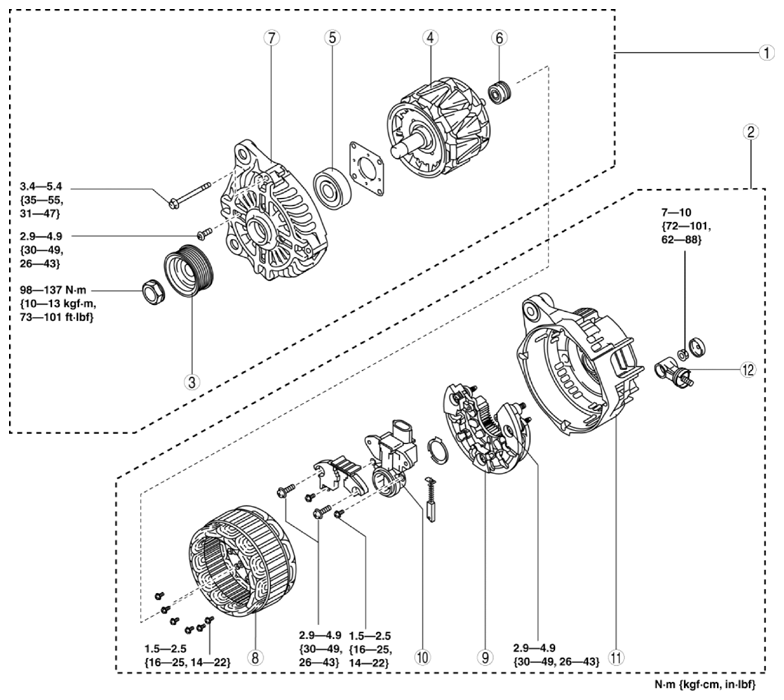 7
5
4
6
1
2
3.4—5.4
{35—55,
31—47}
2.9—4.9
{30—49,
26—43}
98—137 N·m
{10—13 kgf·m,
73—101 ft·lbf}
3
7—10
{72—101,
62—88}
12
1.5—2.5
{16—25, 14—22}
8
2.9—4.9
{30—49,
26—43}
1.5—2.5
{16—25,
14—22}
10
9
2.9—4.9
{30—49, 26—43}
11
N·m {kgf·cm, in·lbf}