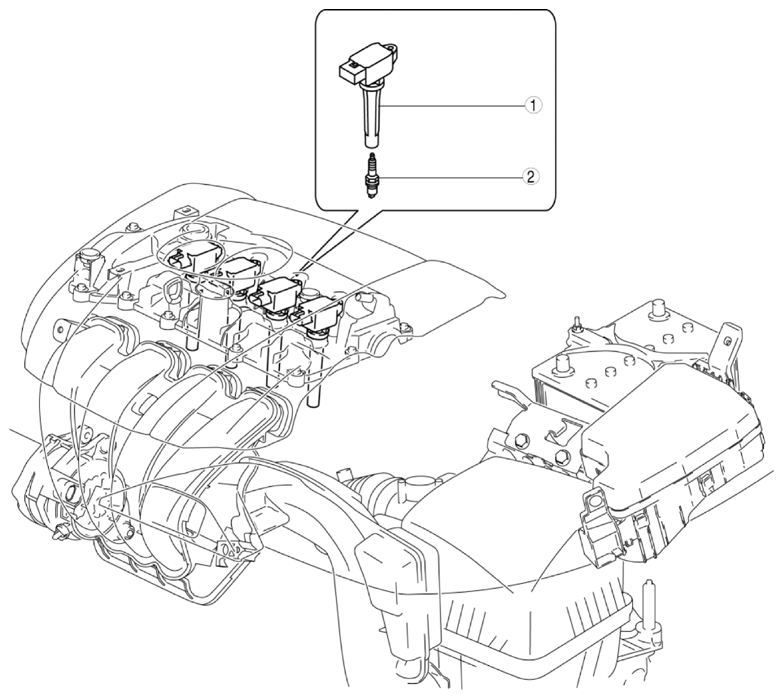 1
2