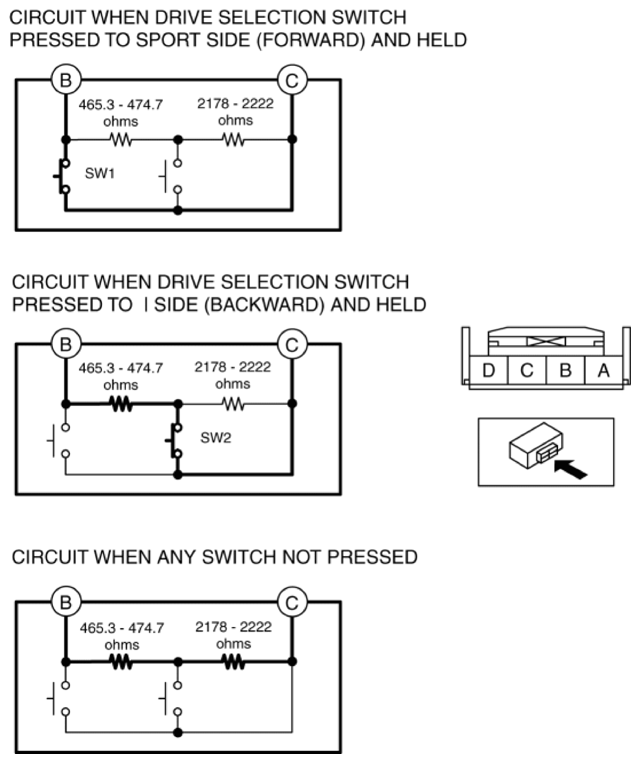 CIRCUIT WHEN DRIVE SELECTION SWITCH PRESSED TO SPORT SIDE (FORWARD) AND HELD

B
C
465.3 - 474.7 ohms
2178 - 2222 ohms
SW1

CIRCUIT WHEN DRIVE SELECTION SWITCH PRESSED TO I SIDE (BACKWARD) AND HELD

B
C
465.3 - 474.7 ohms
2178 - 2222 ohms
SW2

D C B A

CIRCUIT WHEN ANY SWITCH NOT PRESSED

B
C
465.3 - 474.7 ohms
2178 - 2222 ohms