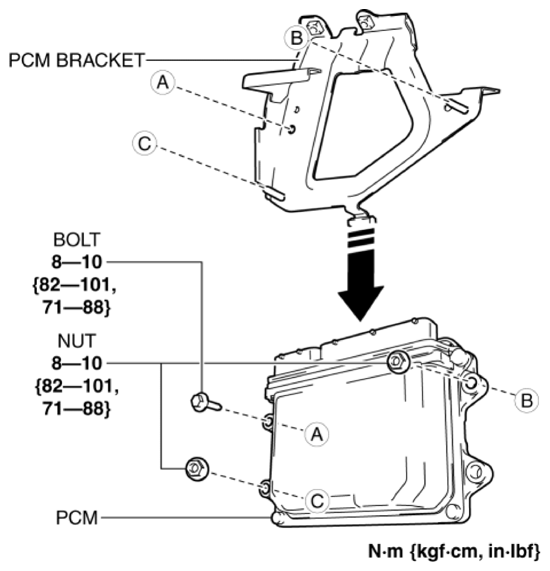 PCM BRACKET

B

A

C

BOLT
8—10
{82—101,
71—88}

NUT
8—10
{82—101,
71—88}

B

A

C

PCM

N·m {kgf·cm, in·lbf}