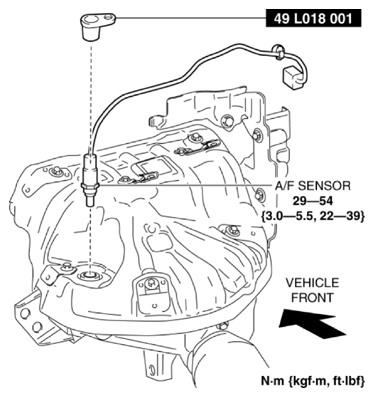 49 L018 001

A/F SENSOR
29—54
{3.0—5.5, 22—39}

VEHICLE
FRONT

N·m {kgf·m, ft·lbf}