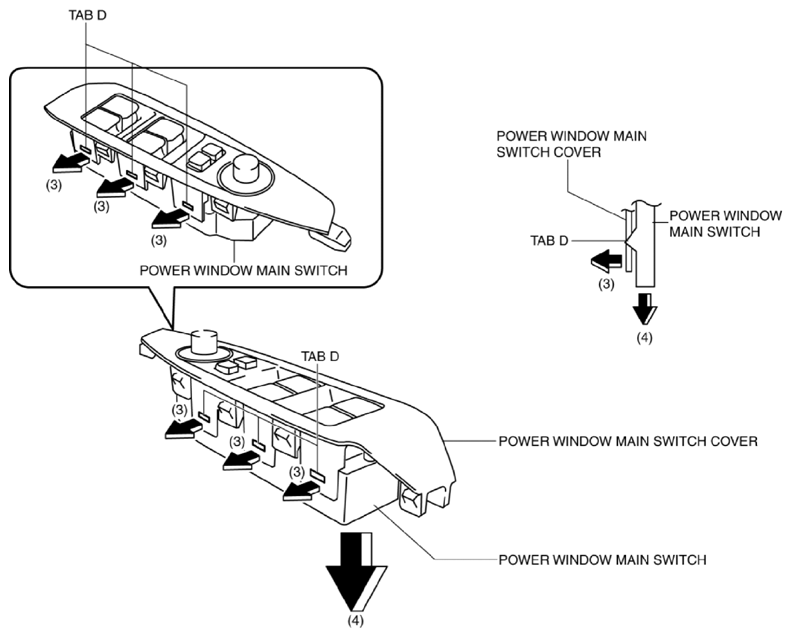 TAB D

(3)

(3)

(3)

POWER WINDOW MAIN SWITCH

POWER WINDOW MAIN SWITCH COVER

POWER WINDOW MAIN SWITCH

TAB D

(3)

(4)

TAB D

(3)

(3)

(3)

POWER WINDOW MAIN SWITCH COVER

POWER WINDOW MAIN SWITCH

(4)