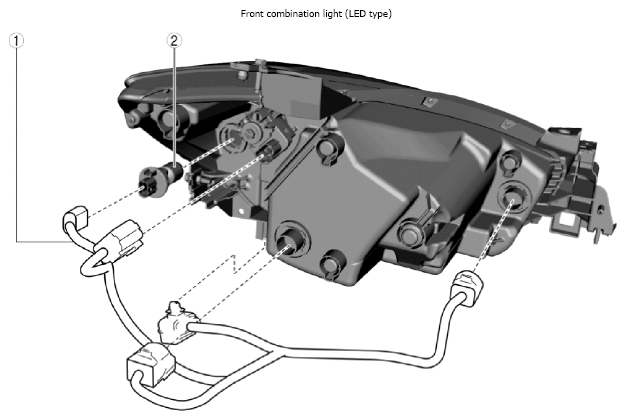 Front combination light (LED type)

①

②