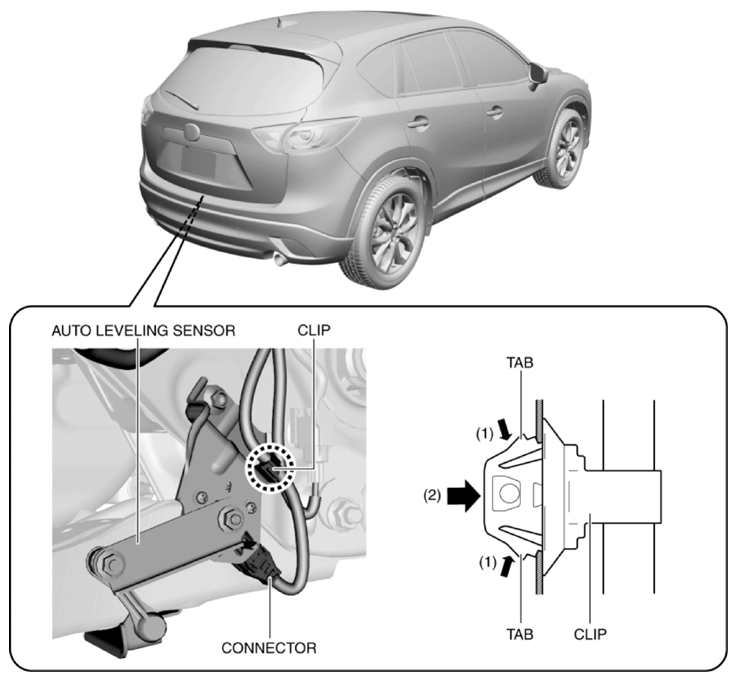 AUTO LEVELING SENSOR

CLIP

CONNECTOR

TAB

(1)

(2)

(1)

TAB

CLIP