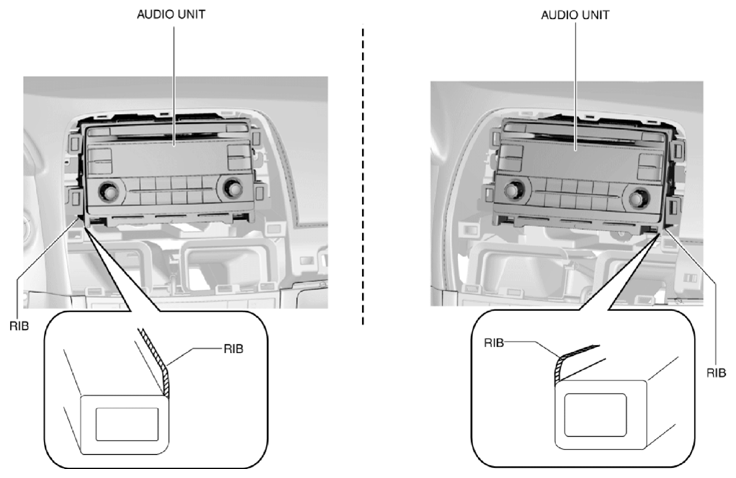 AUDIO UNIT

RIB

RIB

AUDIO UNIT

RIB

RIB