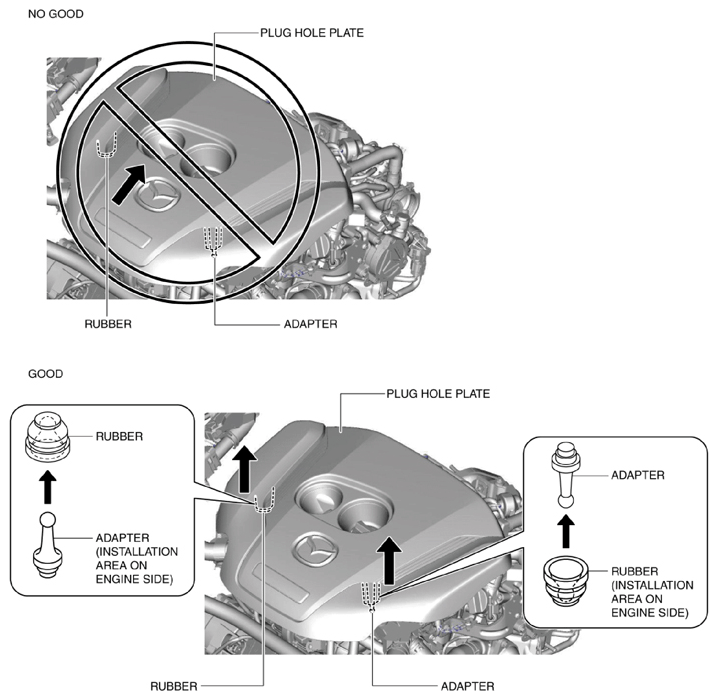 NO GOOD

PLUG HOLE PLATE

RUBBER

ADAPTER

GOOD

PLUG HOLE PLATE

RUBBER

ADAPTER (INSTALLATION AREA ON ENGINE SIDE)

ADAPTER

RUBBER (INSTALLATION AREA ON ENGINE SIDE)

RUBBER

ADAPTER