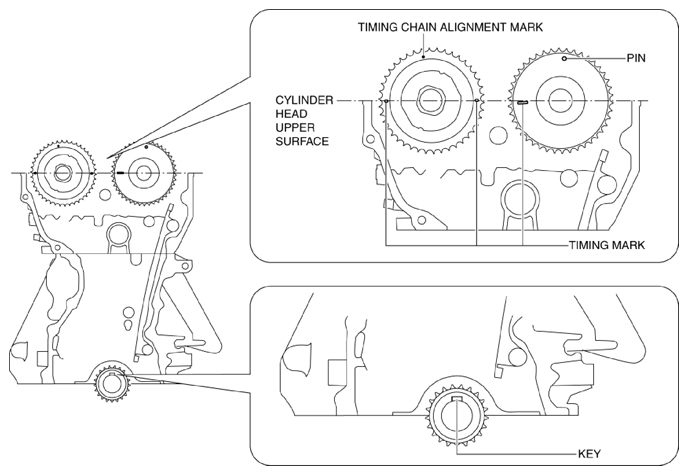 TIMING CHAIN ALIGNMENT MARK

PIN

CYLINDER HEAD UPPER SURFACE

TIMING MARK

KEY