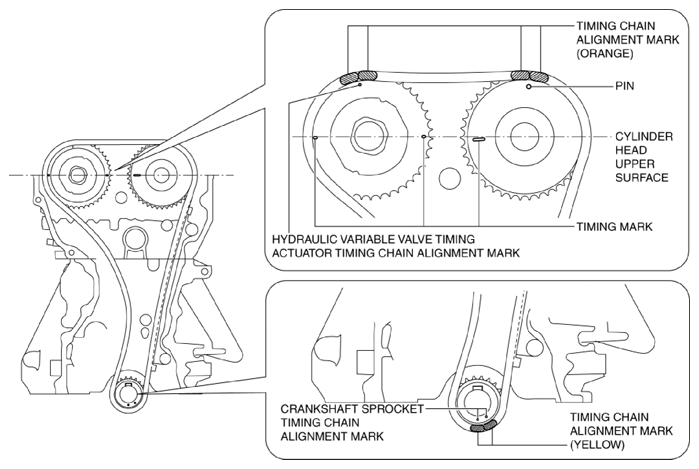 TIMING CHAIN ALIGNMENT MARK (ORANGE)

PIN

CYLINDER HEAD UPPER SURFACE

TIMING MARK

HYDRAULIC VARIABLE VALVE TIMING ACTUATOR TIMING CHAIN ALIGNMENT MARK

CRANKSHAFT SPROCKET TIMING CHAIN ALIGNMENT MARK

TIMING CHAIN ALIGNMENT MARK (YELLOW)