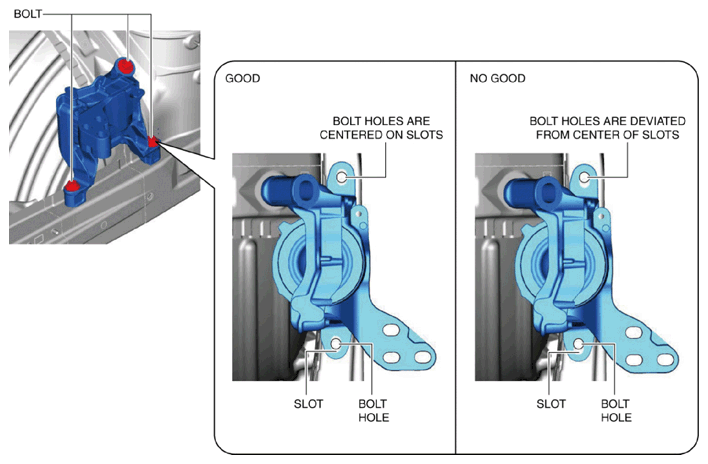 BOLT

GOOD

BOLT HOLES ARE CENTERED ON SLOTS

SLOT

BOLT HOLE

NO GOOD

BOLT HOLES ARE DEVIATED FROM CENTER OF SLOTS

SLOT

BOLT HOLE