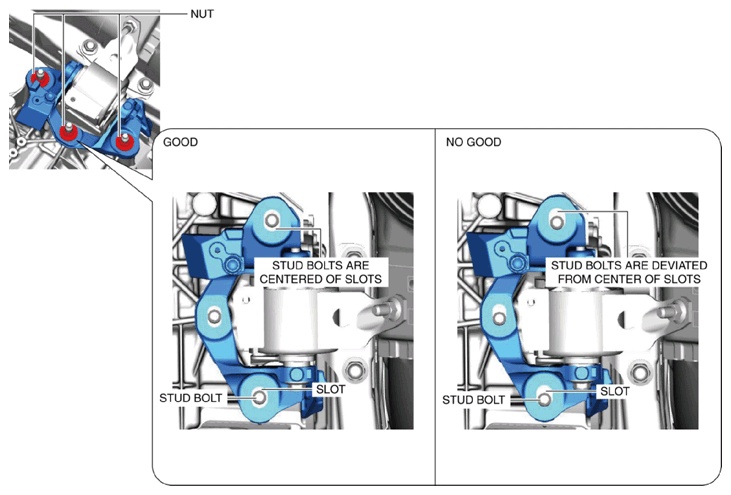 NUT

GOOD

STUD BOLTS ARE CENTERED OF SLOTS

STUD BOLT

SLOT

NO GOOD

STUD BOLTS ARE DEVIATED FROM CENTER OF SLOTS

STUD BOLT

SLOT