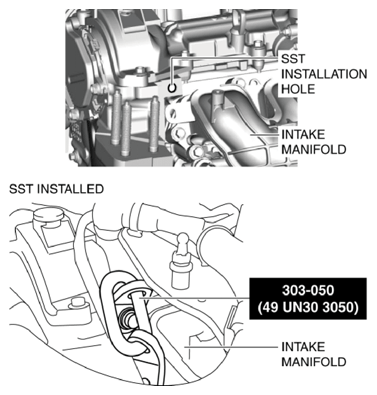 SST INSTALLATION HOLE

INTAKE MANIFOLD

SST INSTALLED

303-050
(49 UN30 3050)

INTAKE MANIFOLD