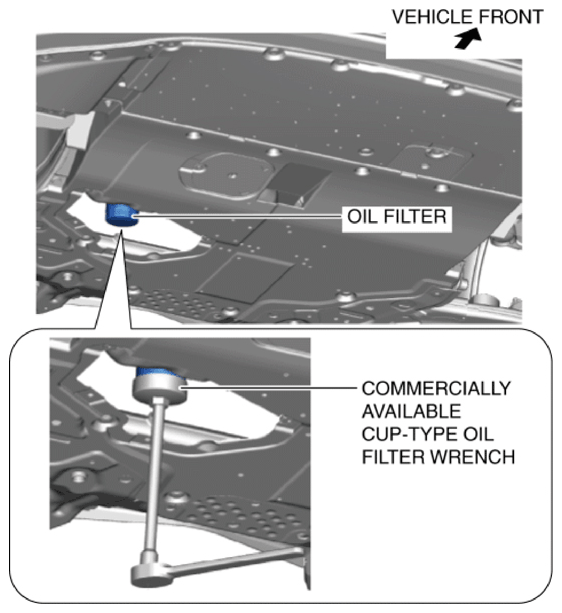 VEHICLE FRONT

OIL FILTER

COMMERCIALLY AVAILABLE CUP-TYPE OIL FILTER WRENCH