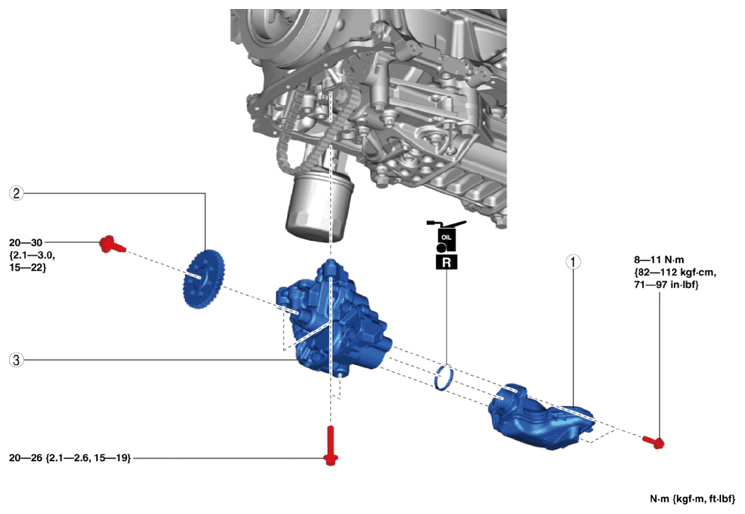 2

20—30
{2.1—3.0,
15—22}

OIL
R

1

8—11 N·m
{82—112 kgf·cm,
71—97 in·lbf}

3

20—26 {2.1—2.6, 15—19}

N·m {kgf·m, ft·lbf}