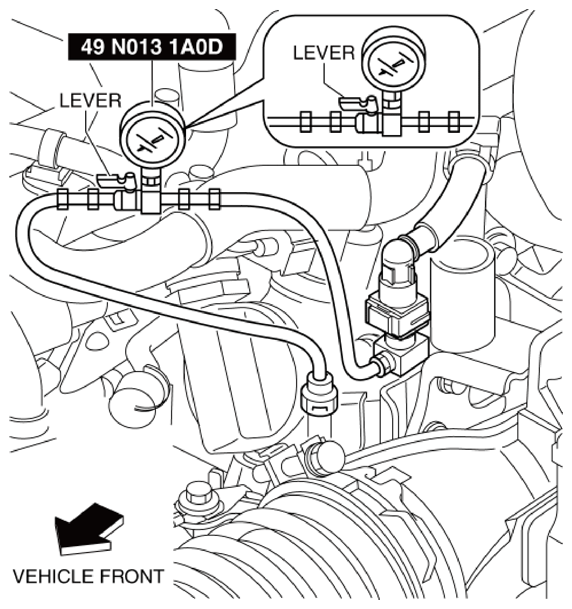 49 N013 1A0D

LEVER

LEVER

VEHICLE FRONT