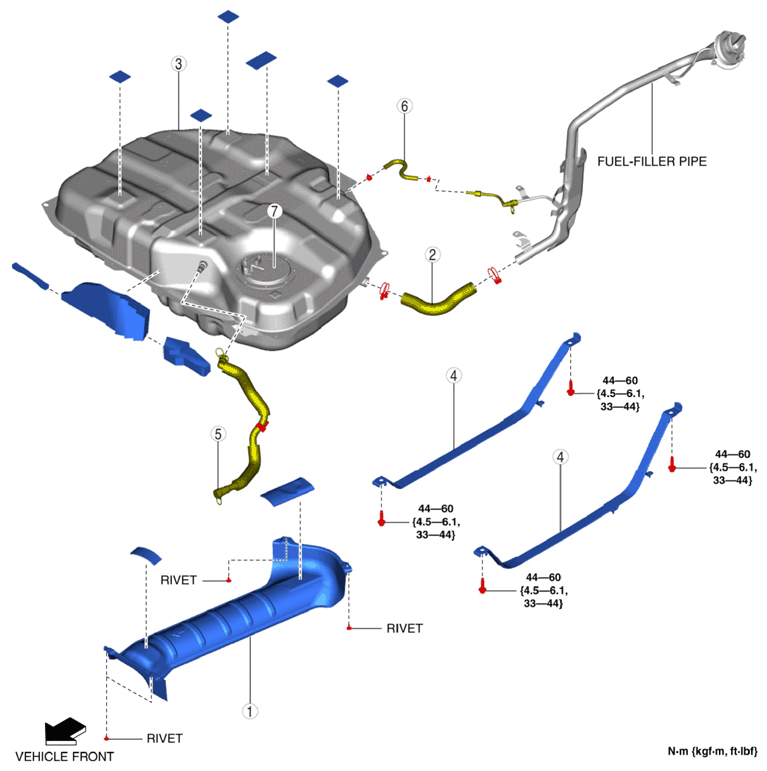 3

6

FUEL-FILLER PIPE

7

2

4

44—60
{4.5—6.1,
33—44}

4

44—60
{4.5—6.1,
33—44}

5

44—60
{4.5—6.1,
33—44}

44—60
{4.5—6.1,
33—44}

RIVET

RIVET

1

RIVET

VEHICLE FRONT

N·m {kgf·m, ft·lbf}