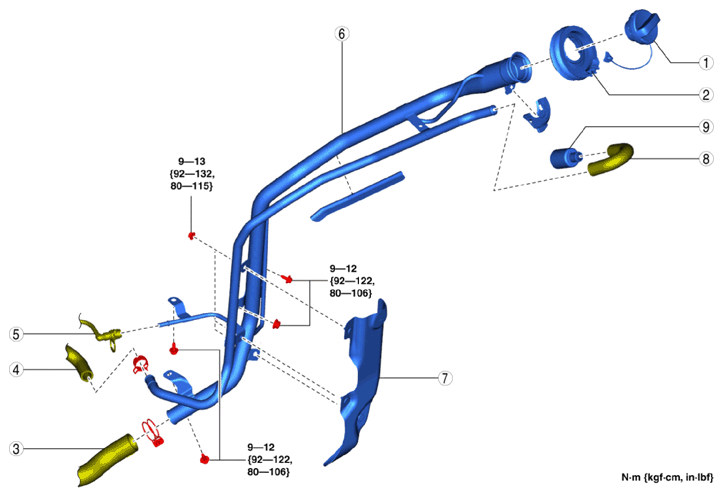 6

1

2

9

8

9—13
{92—132,
80—115}

9—12
{92—122,
80—106}

5

4

7

3

9—12
{92—122,
80—106}

N·m {kgf·cm, in·lbf}