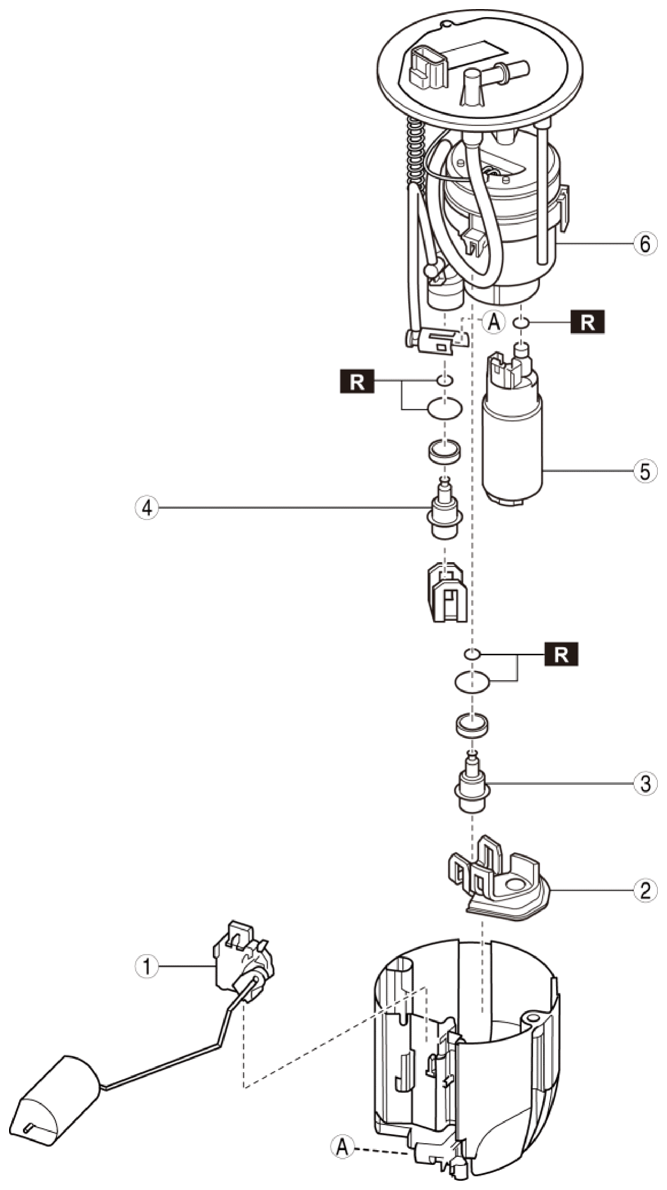 6
A
R
R
5
4
R
3
2
1
A