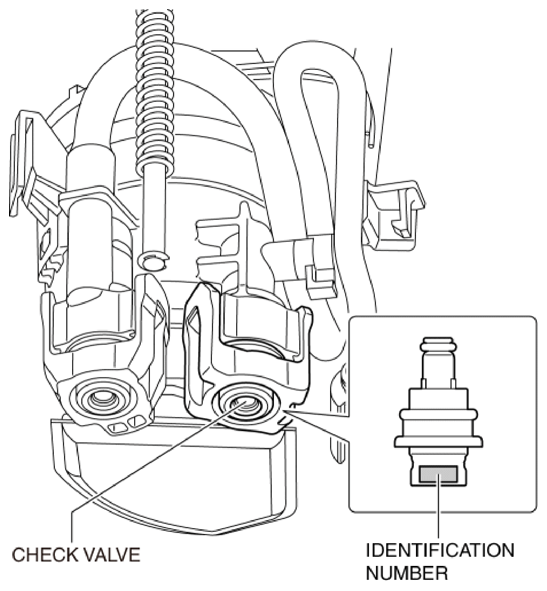 CHECK VALVE

IDENTIFICATION NUMBER