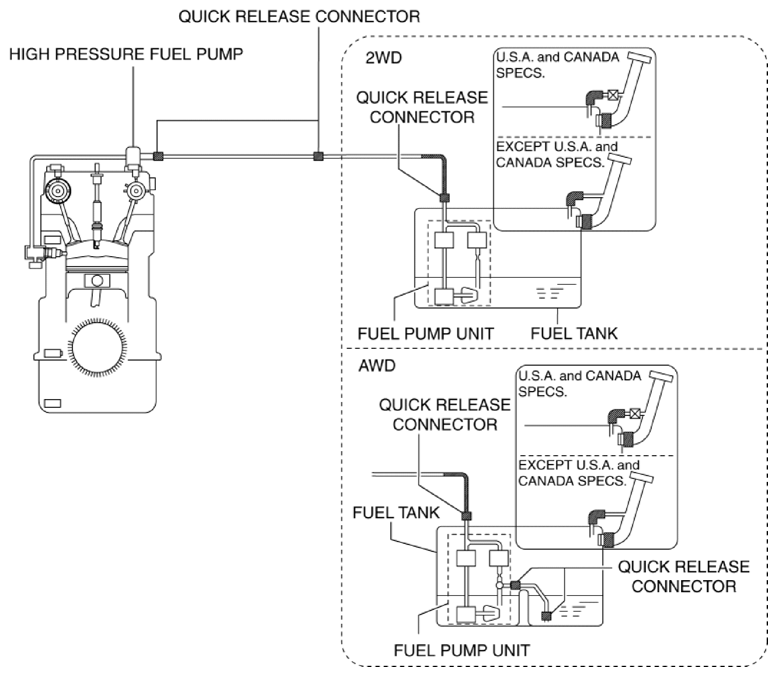 QUICK RELEASE CONNECTOR

HIGH PRESSURE FUEL PUMP

2WD

U.S.A. and CANADA SPECS.

QUICK RELEASE CONNECTOR

EXCEPT U.S.A. and CANADA SPECS.

FUEL PUMP UNIT

FUEL TANK

AWD

U.S.A. and CANADA SPECS.

QUICK RELEASE CONNECTOR

EXCEPT U.S.A. and CANADA SPECS.

FUEL TANK

QUICK RELEASE CONNECTOR

FUEL PUMP UNIT