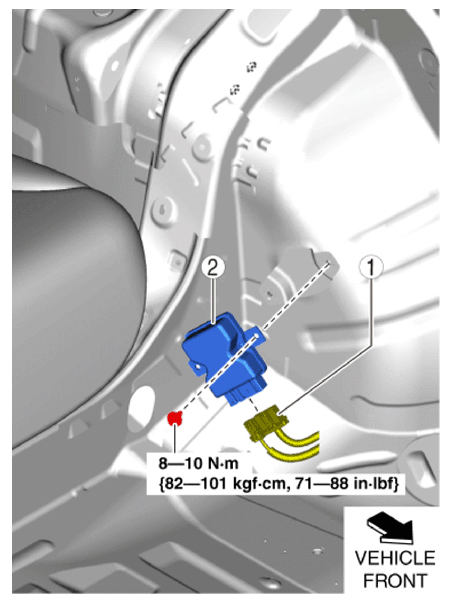 2
1
8—10 N·m
{82—101 kgf·cm, 71—88 in·lbf}
VEHICLE FRONT