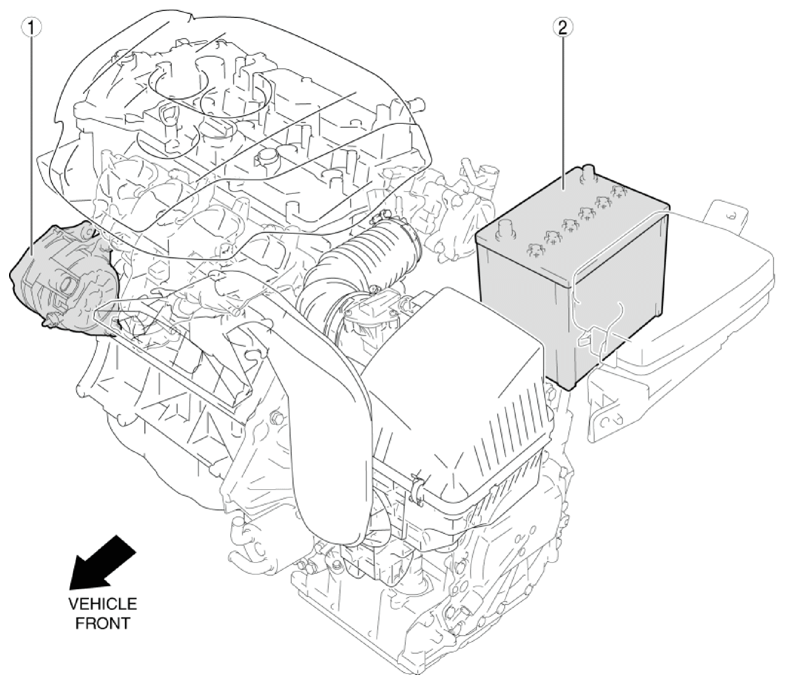 1

2

VEHICLE FRONT