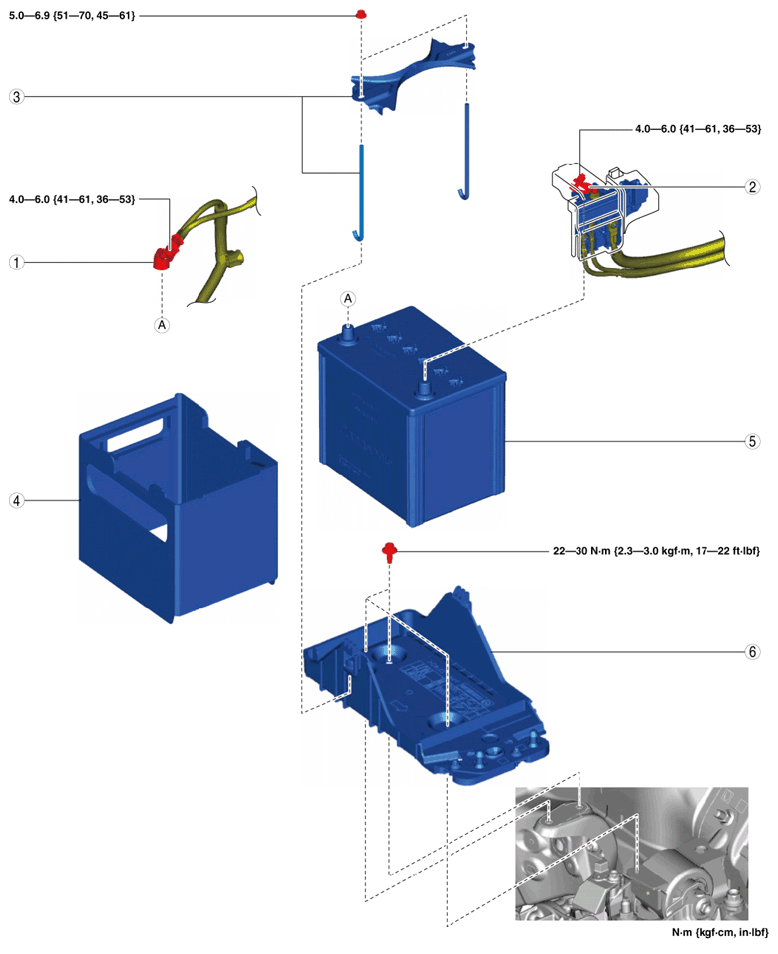 5.0—6.9 {51—70, 45—61}

3

4.0—6.0 {41—61, 36—53}

2

4.0—6.0 {41—61, 36—53}

1

A

A

5

4

22—30 N·m {2.3—3.0 kgf·m, 17—22 ft·lbf}

6

N·m {kgf·cm, in·lbf}