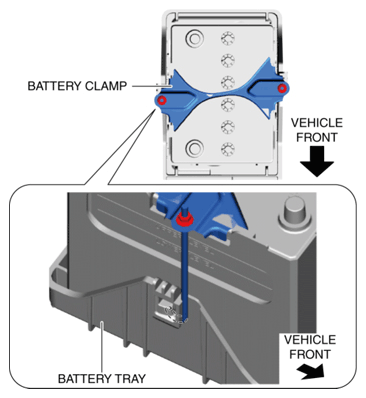 BATTERY CLAMP

VEHICLE FRONT

VEHICLE FRONT

BATTERY TRAY