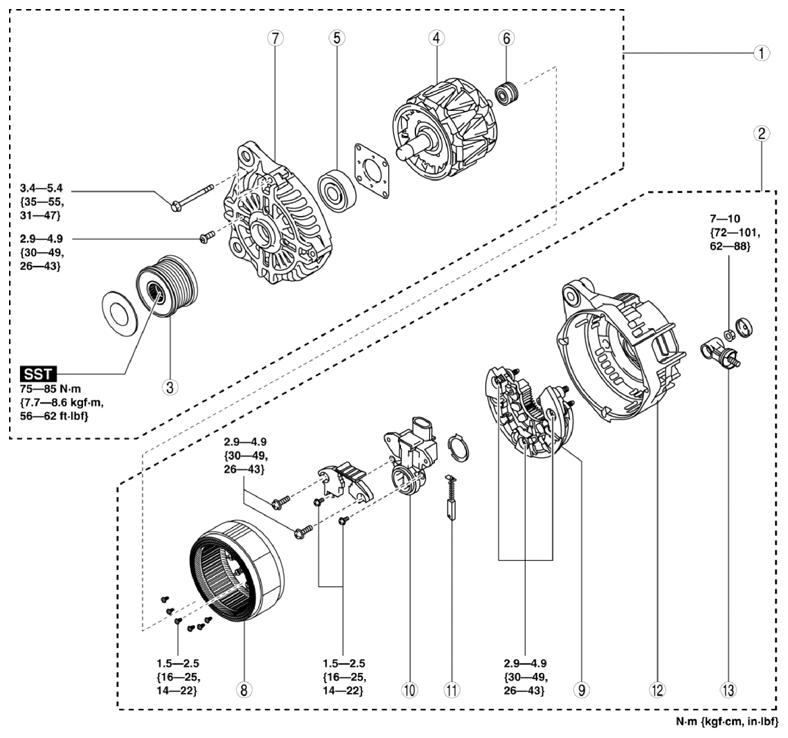 7
5
4
6
1
2
3.4—5.4
{35—55,
31—47}
2.9—4.9
{30—49,
26—43}
7—10
{72—101,
62—88}
SST
75—85 N·m
{7.7—8.6 kgf·m,
56—62 ft·lbf}
3
2.9—4.9
{30—49,
26—43}
1.5—2.5
{16—25,
14—22}
8
1.5—2.5
{16—25,
14—22}
10
11
2.9—4.9
{30—49,
26—43}
9
12
13
N·m {kgf·cm, in·lbf}