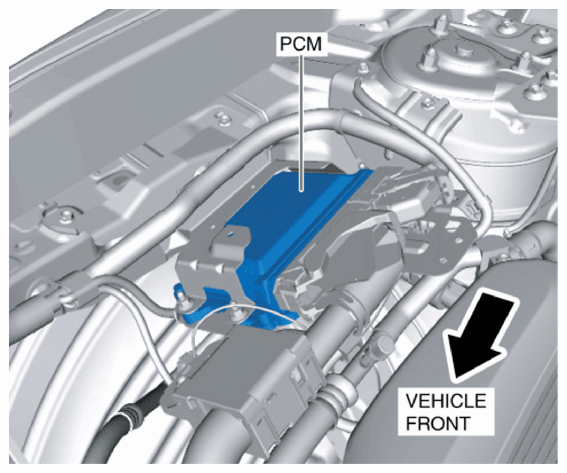 PCM

VEHICLE FRONT