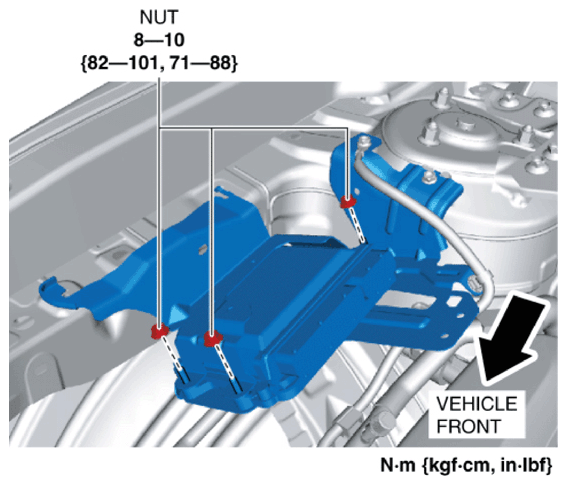 NUT
8—10
{82—101, 71—88}

VEHICLE FRONT

N·m {kgf·cm, in·lbf}