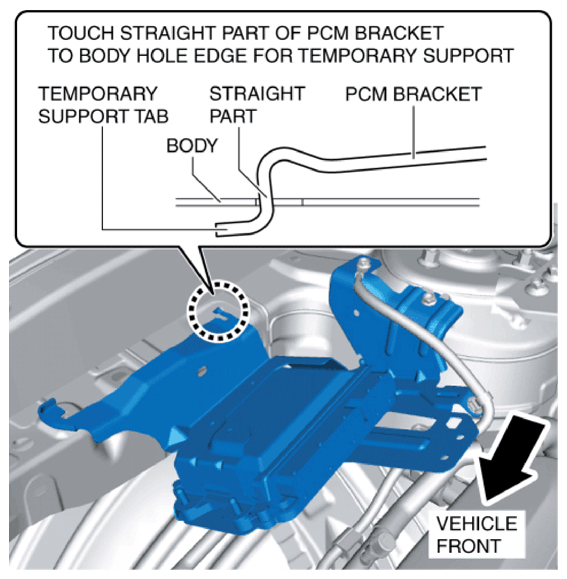 TOUCH STRAIGHT PART OF PCM BRACKET TO BODY HOLE EDGE FOR TEMPORARY SUPPORT

TEMPORARY SUPPORT TAB

STRAIGHT PART

PCM BRACKET

BODY

VEHICLE FRONT