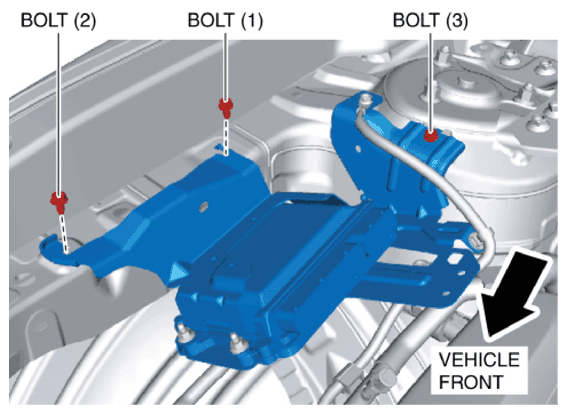 BOLT (2)
BOLT (1)
BOLT (3)
VEHICLE FRONT