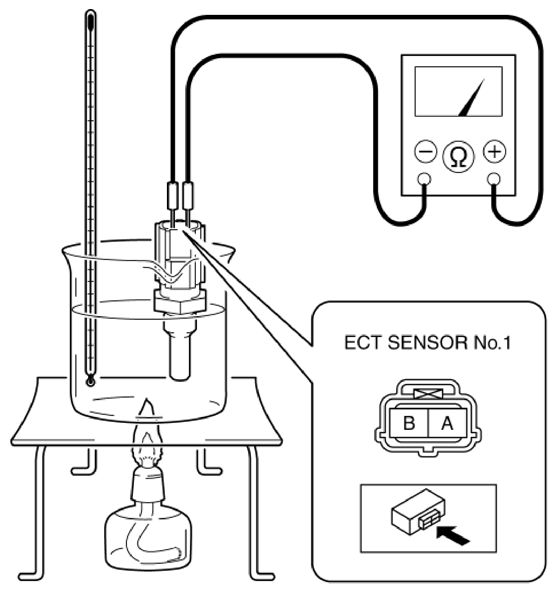 − Ω +

ECT SENSOR No.1

B A