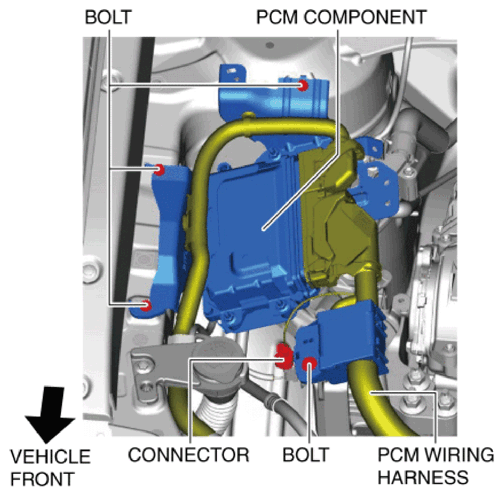 BOLT

PCM COMPONENT

VEHICLE FRONT

CONNECTOR

BOLT

PCM WIRING HARNESS