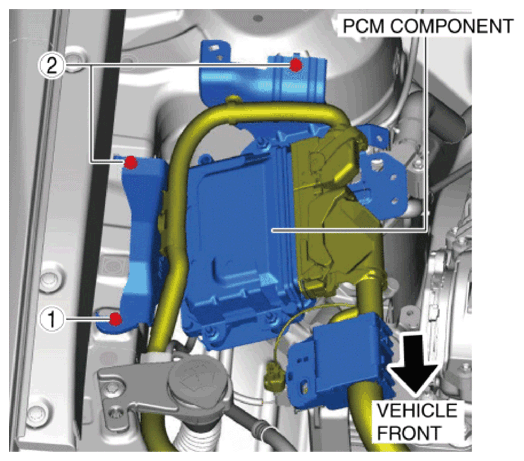 PCM COMPONENT

2

1

VEHICLE FRONT