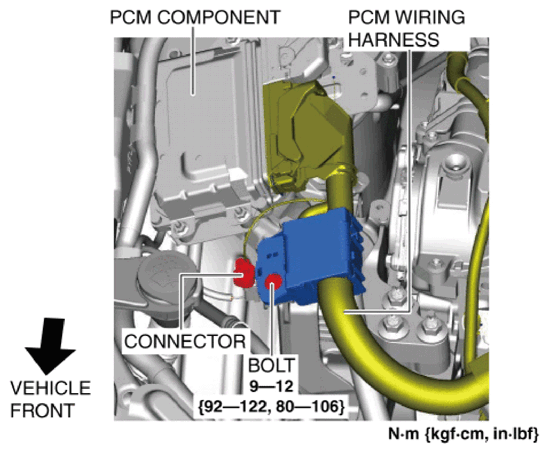 PCM COMPONENT

PCM WIRING HARNESS

CONNECTOR

BOLT
9—12
{92—122, 80—106}

VEHICLE FRONT

N·m {kgf·cm, in·lbf}