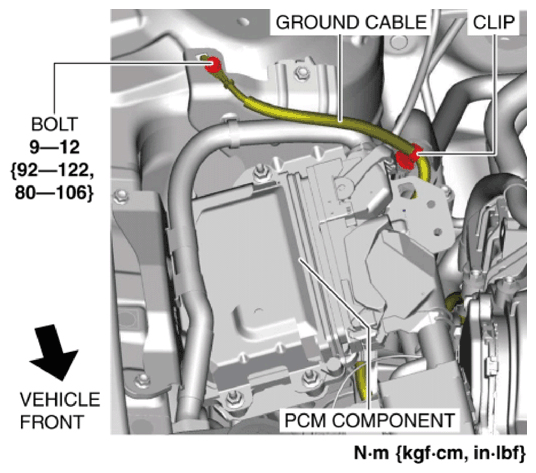 GROUND CABLE

CLIP

BOLT
9—12
{92—122,
80—106}

VEHICLE
FRONT

PCM COMPONENT

N·m {kgf·cm, in·lbf}