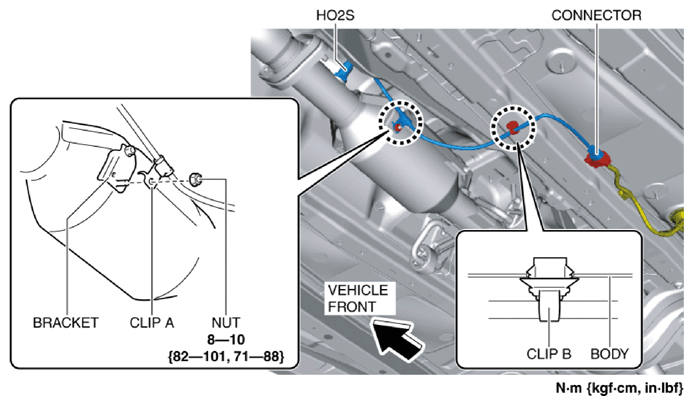 HO2S

CONNECTOR

BRACKET

CLIP A

NUT
8—10
{82—101, 71—88}

VEHICLE FRONT

CLIP B

BODY

N·m {kgf·cm, in·lbf}