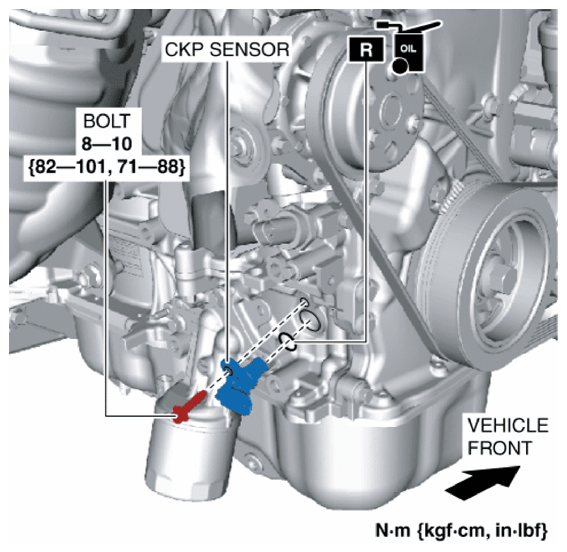 CKP SENSOR

R

OIL

BOLT
8—10
{82—101, 71—88}

VEHICLE FRONT

N·m {kgf·cm, in·lbf}