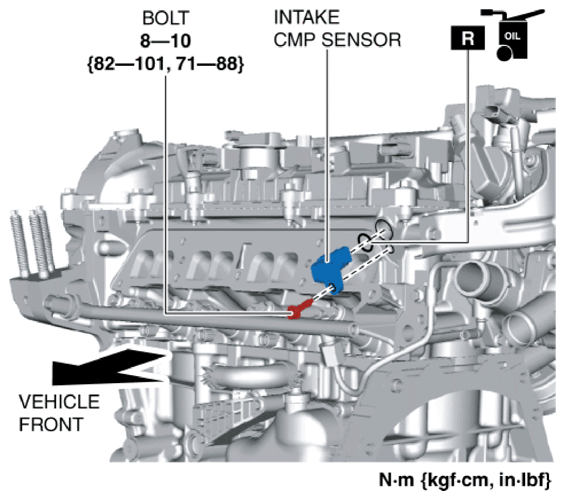 BOLT
8—10
{82—101, 71—88}

INTAKE
CMP SENSOR

R

OIL

VEHICLE
FRONT

N·m {kgf·cm, in·lbf}