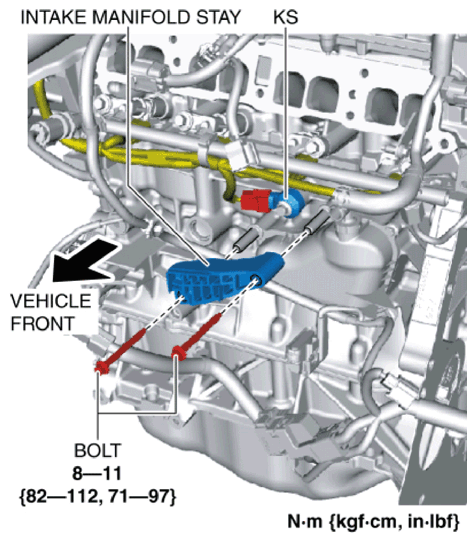 INTAKE MANIFOLD STAY

KS

VEHICLE FRONT

BOLT
8—11
{82—112, 71—97}

N·m {kgf·cm, in·lbf}