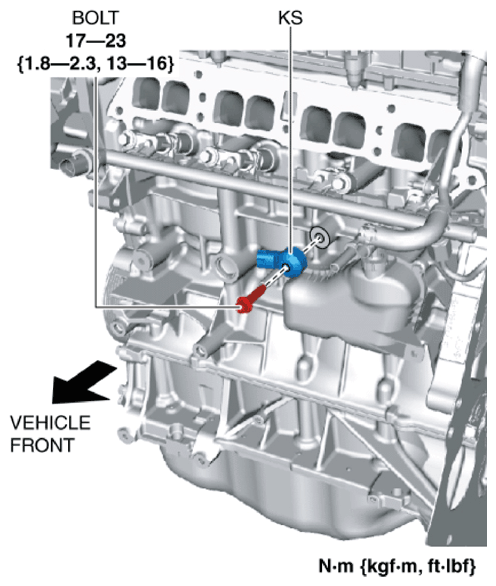 BOLT
17—23
{1.8—2.3, 13—16}

KS

VEHICLE FRONT

N·m {kgf·m, ft·lbf}