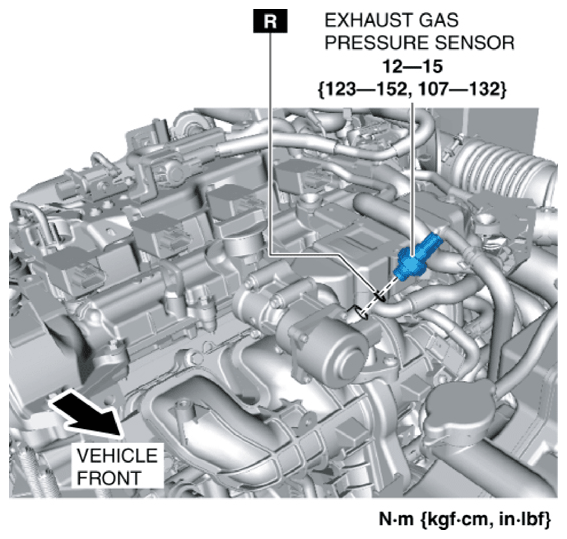 R

EXHAUST GAS PRESSURE SENSOR
12—15
{123—152, 107—132}

VEHICLE FRONT

N·m {kgf·cm, in·lbf}